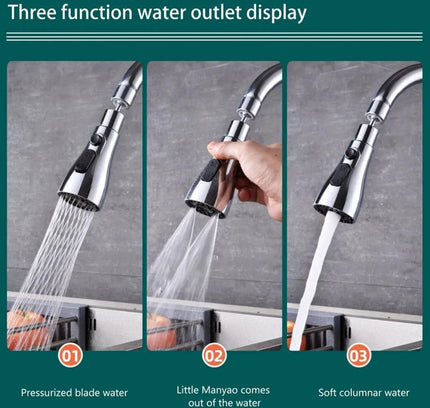 Three function water outlet display

01

Pressurized blade water

02

Little Manyao comes out of the water

03

Soft columnar water